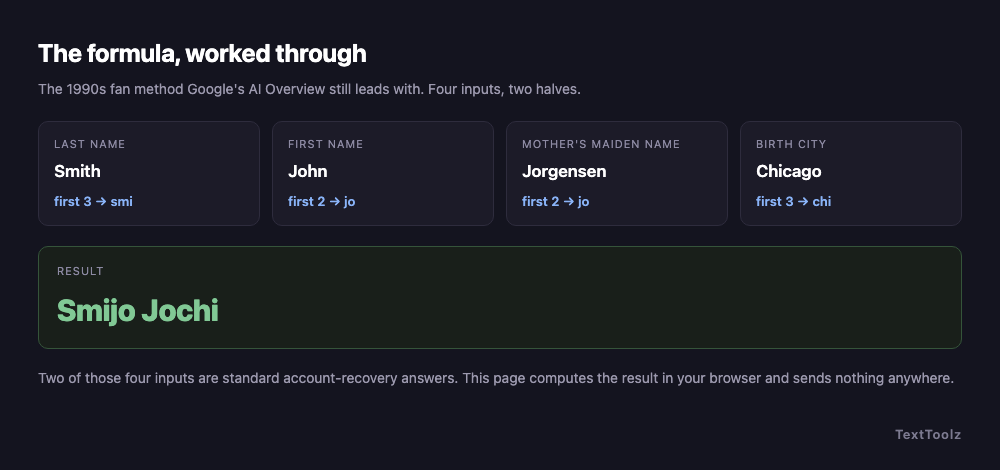 The formula, worked through

The 1990s fan method Google's AI Overview still leads with. Four inputs, two halves.

LAST NAME
Smith
first 3 → smi

FIRST NAME
John
first 2 → jo

MOTHER'S MAIDEN NAME
Jorgensen
first 2 → jo

BIRTH CITY
Chicago
first 3 → chi

RESULT
Smijo Jochi

Two of those four inputs are standard account-recovery answers. This page computes the result in your browser and sends nothing anywhere.

TextToolz